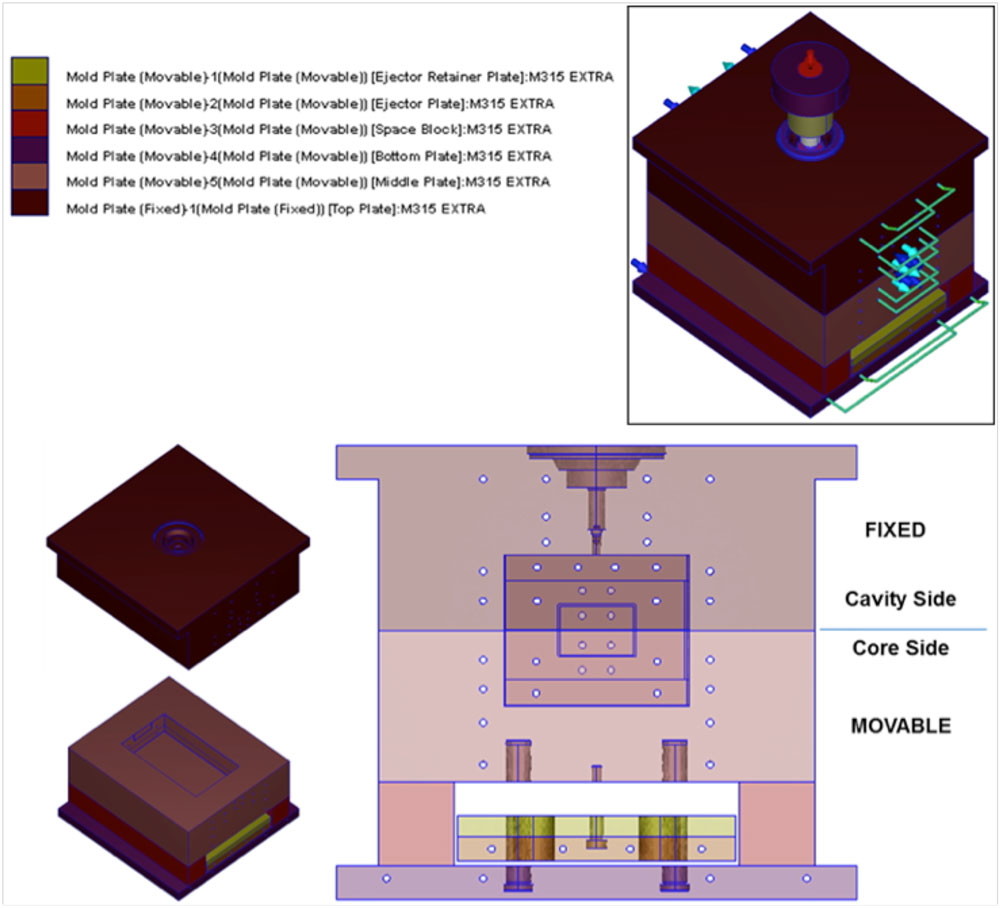 Mold Plate (Movable)-1(Mold Plate (Movable)) [Ejector Retainer Plate]:M315 EXTRA
Mold Plate (Movable)-2(Mold Plate (Movable)) [Ejector Plate]:M315 EXTRA
Mold Plate (Movable)-3(Mold Plate (Movable)) [Space Block]:M315 EXTRA
Mold Plate (Movable)-4(Mold Plate (Movable)) [Bottom Plate]:M315 EXTRA
Mold Plate (Movable)-5(Mold Plate (Movable)) [Middle Plate]:M315 EXTRA
Mold Plate (Fixed)-1(Mold Plate (Fixed)) [Top Plate]:M315 EXTRA

FIXED

Cavity Side

Core Side

MOVABLE